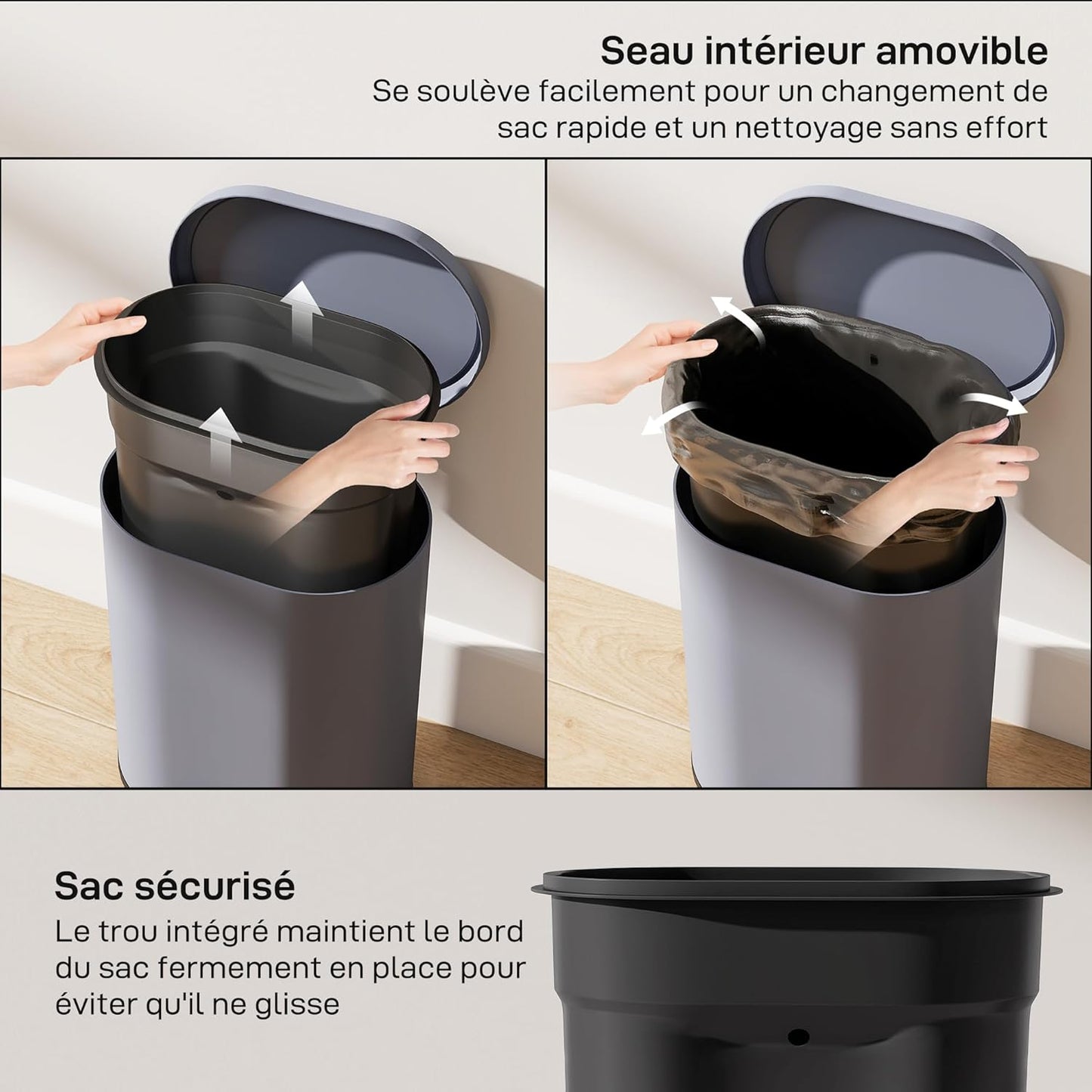 Seau intérieur amovible
Se soulève facilement pour un changement de sac rapide et un nettoyage sans effort

Sac sécurisé
Le trou intégré maintient le bord du sac fermement en place pour éviter qu'il ne glisse