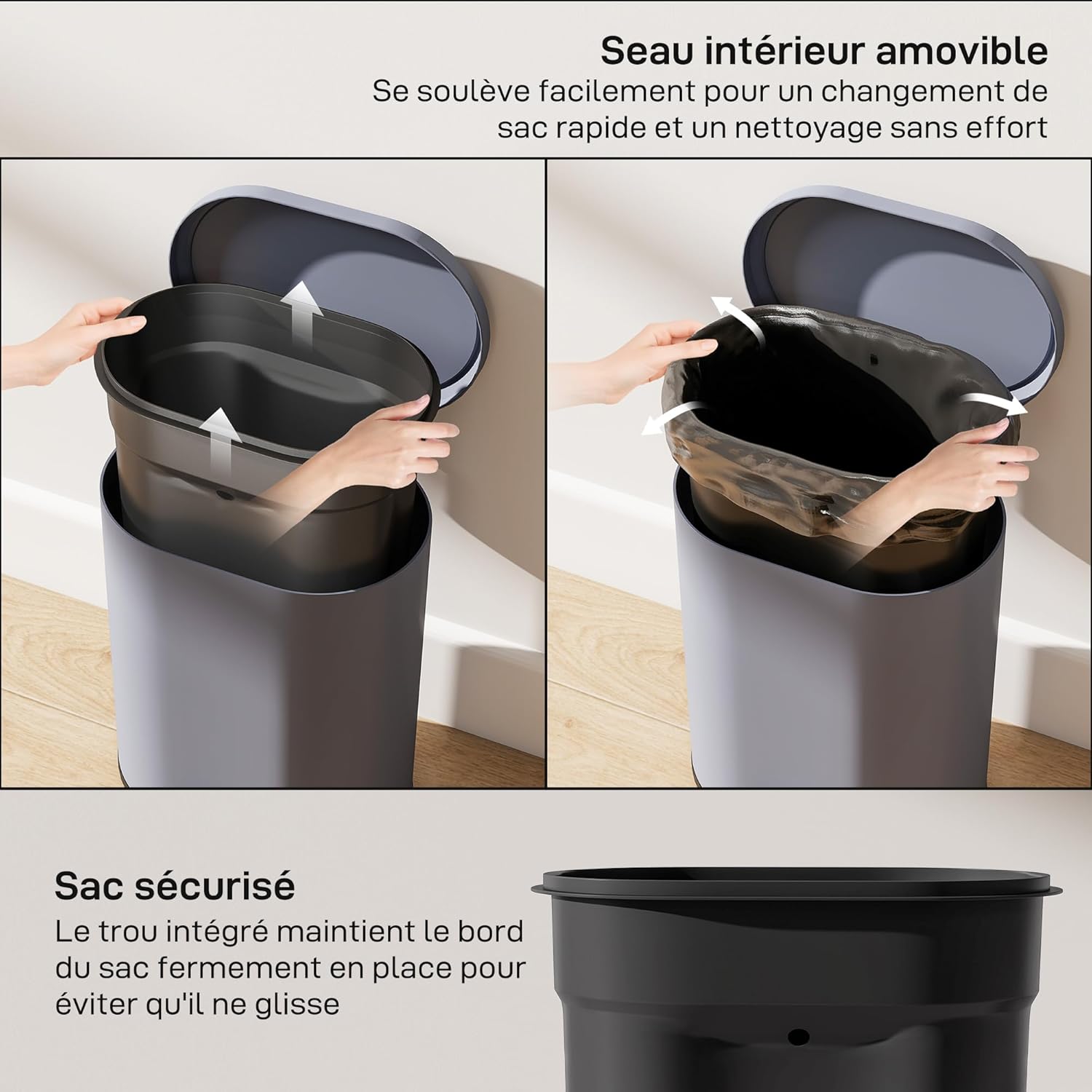 Seau intérieur amovible
Se soulève facilement pour un changement de sac rapide et un nettoyage sans effort

Sac sécurisé
Le trou intégré maintient le bord du sac fermement en place pour éviter qu'il ne glisse