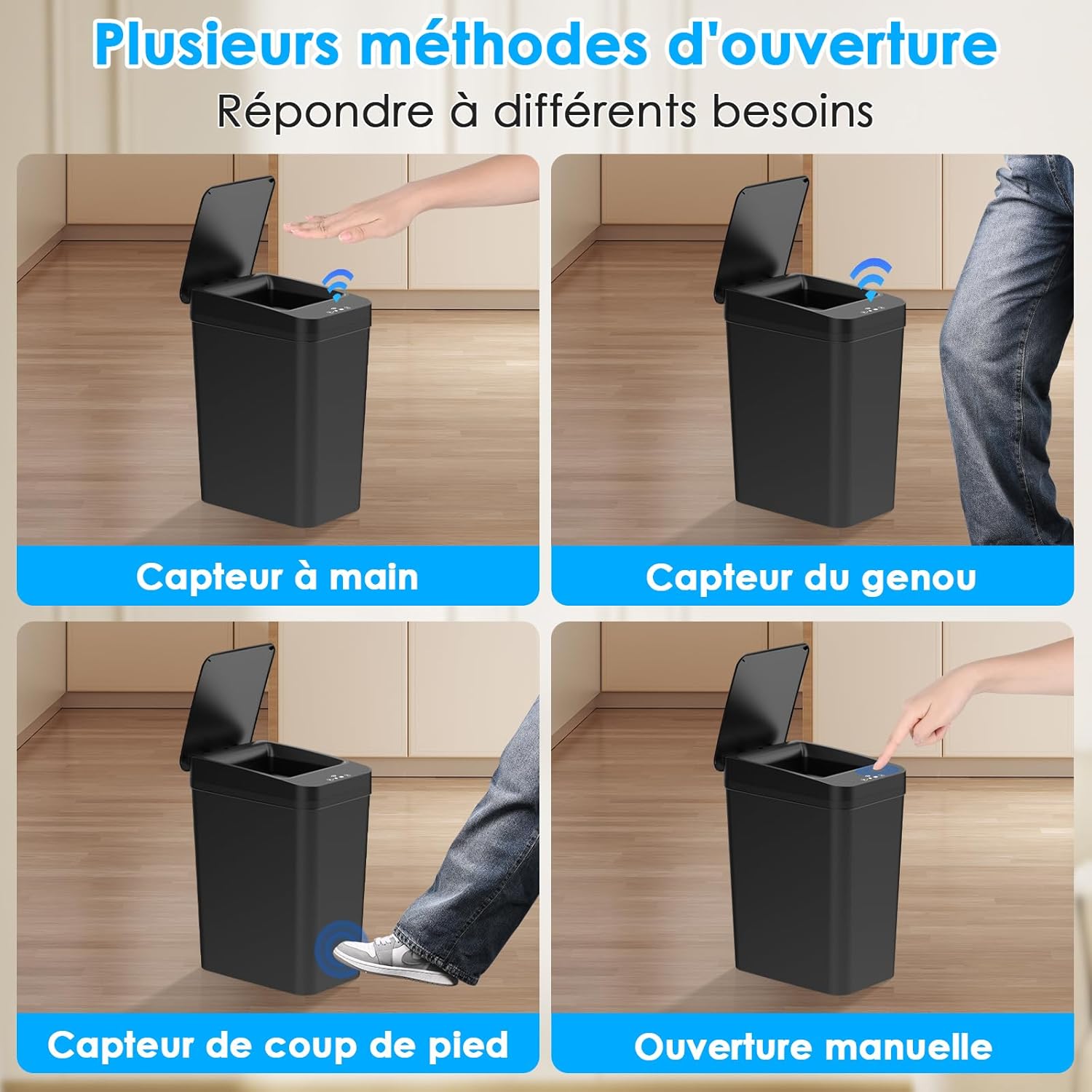 Plusieurs méthodes d'ouverture
Répondre à différents besoins

Capteur à main

Capteur du genou

Capteur de coup de pied

Ouverture manuelle