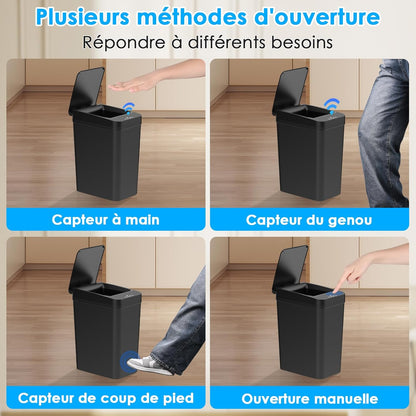 Plusieurs méthodes d'ouverture
Répondre à différents besoins

Capteur à main

Capteur du genou

Capteur de coup de pied

Ouverture manuelle