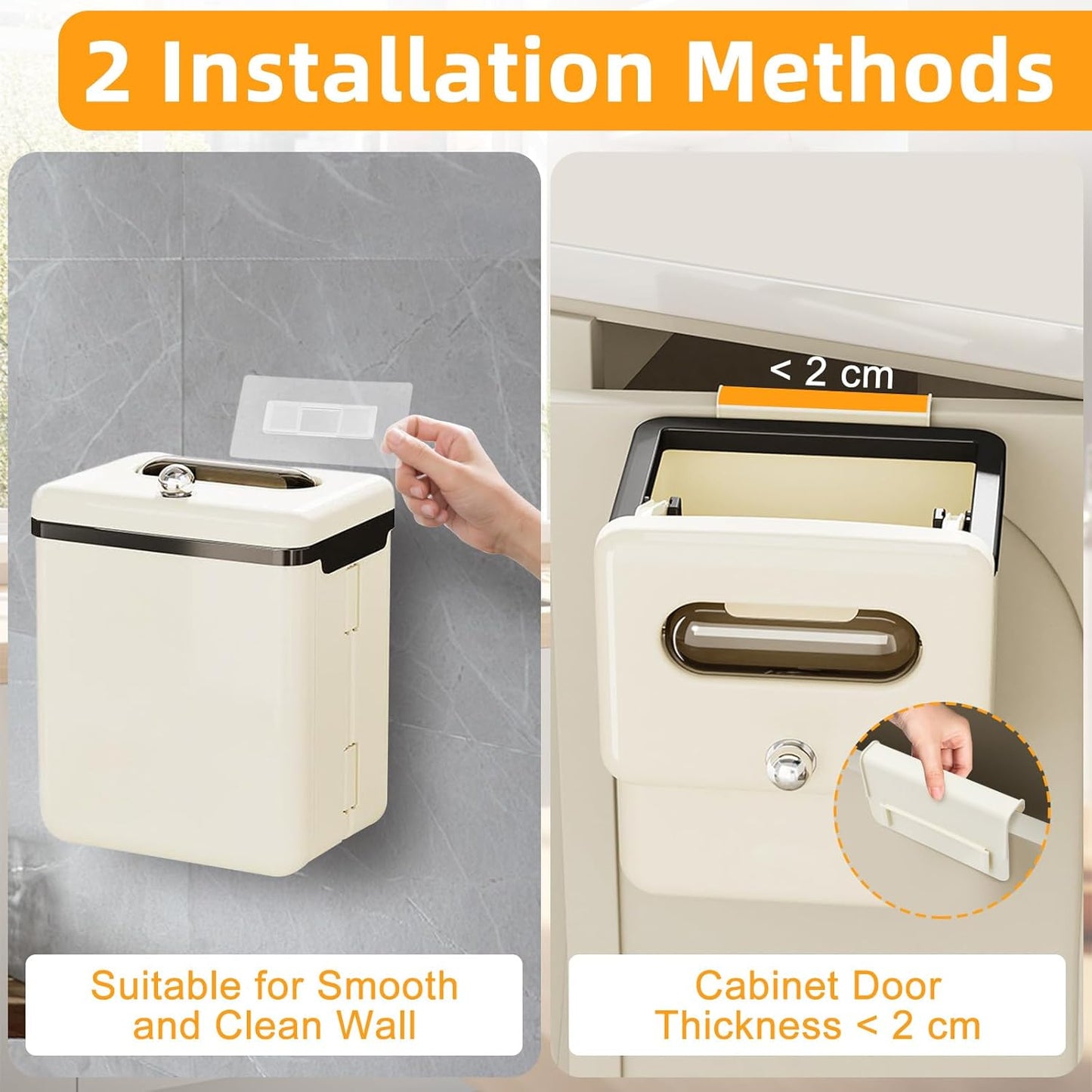 2 Installation Methods

< 2 cm

Suitable for Smooth and Clean Wall

Cabinet Door Thickness < 2 cm